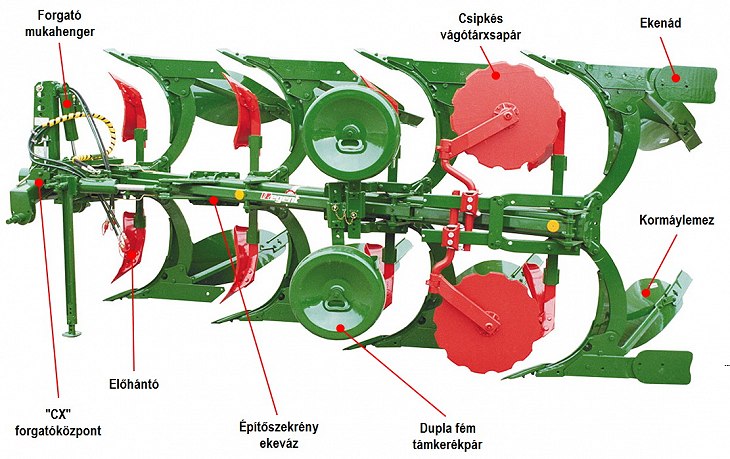 Forgató mukahenger

Csipkés vágótárxsapár

Ekenád

Kormáylemez

Előhántó

"CX" forgatóközpont

Építőszekrény ekeváz

Dupla fém támkerékpár