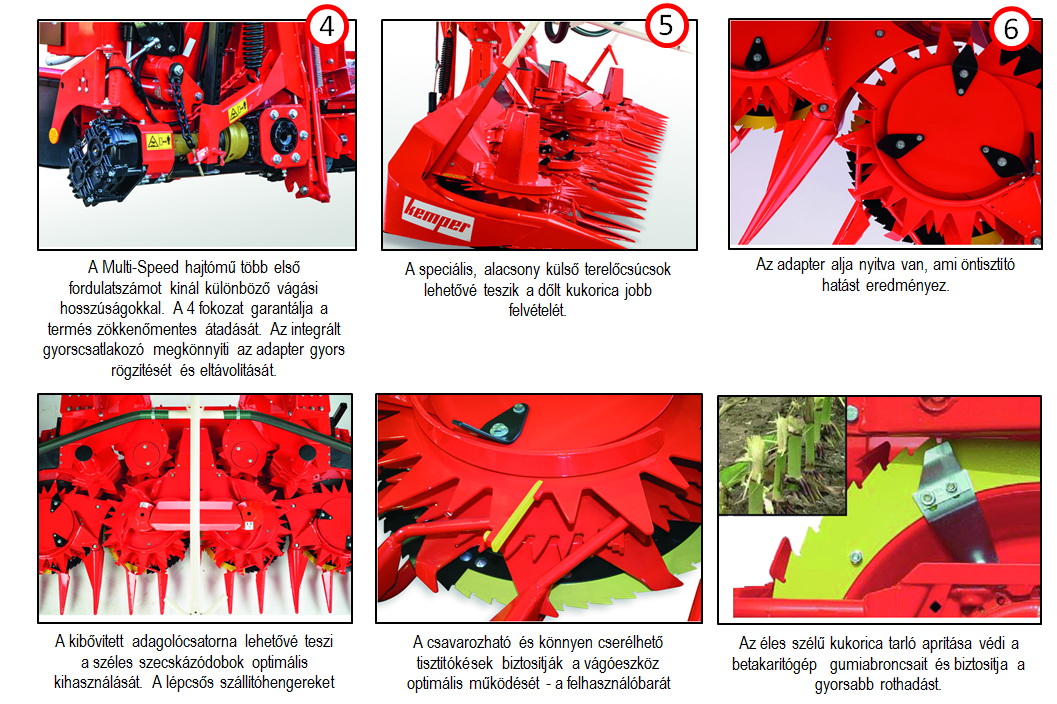 4

A Multi-Speed hajtómű több első fordulatszámot kínál különböző vágási hosszúságokkal. A 4 fokozat garantálja a termés zökkenőmentes átadását. Az integrált gyorscsatlakozó megkönnyíti az adapter gyors rögzítését és eltávolítását.

5

kemper

A speciális, alacsony külső terelőcsúcsok lehetővé teszik a dőlt kukorica jobb felvételét.

6

Az adapter alja nyitva van, ami öntisztító hatást eredményez.

A kibővített adagolócsatorna lehetővé teszi a széles szecskázódobok optimális kihasználását. A lépcsős szállítóhengereket

A csavarozható és könnyen cserélhető tisztítókések biztosítják a vágóeszköz optimális működését - a felhasználóbarát

Az éles szélű kukorica tarló aprítása védi a betakarítógép gumiabroncsait és biztosítja a gyorsabb rothadást.