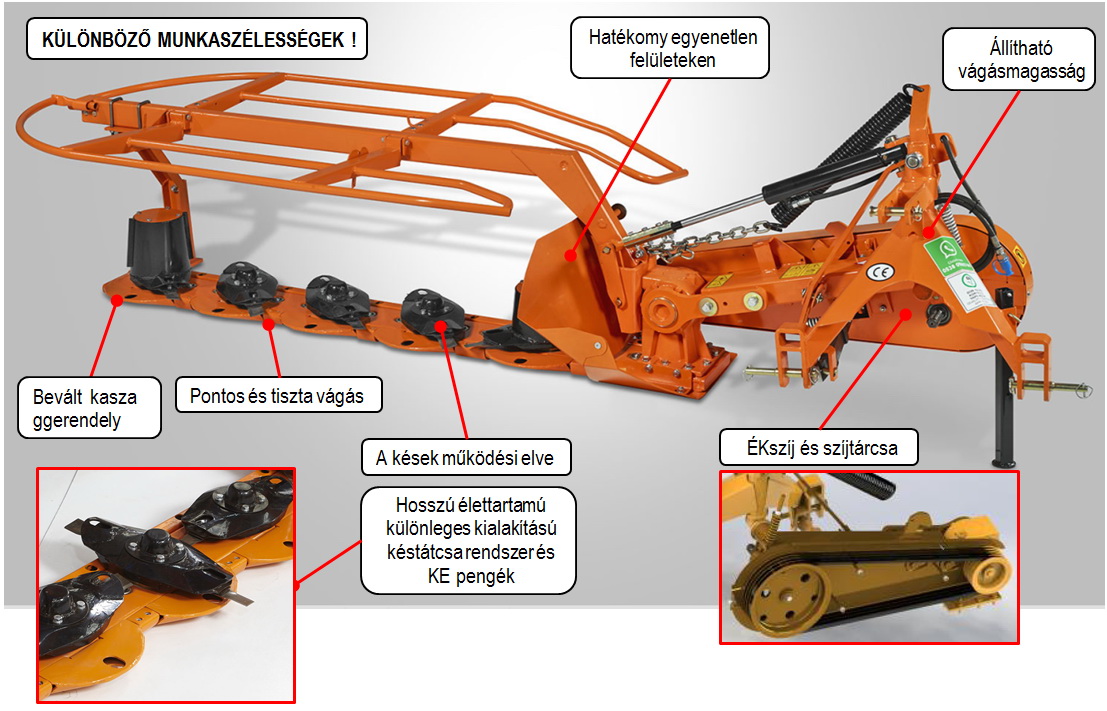 KÜLÖNBÖZŐ MUNKASZÉLESSÉGEK !

Hatékomy egyenetlen felületeken

Állítható vágásmagasság

CE

Bevált kasza ggerendely

Pontos és tiszta vágás

A kések működési elve

ÉKszíj és szíjtárcsa

Hosszú élettartamú különleges kialakítású késtátcsa rendszer és KE pengék