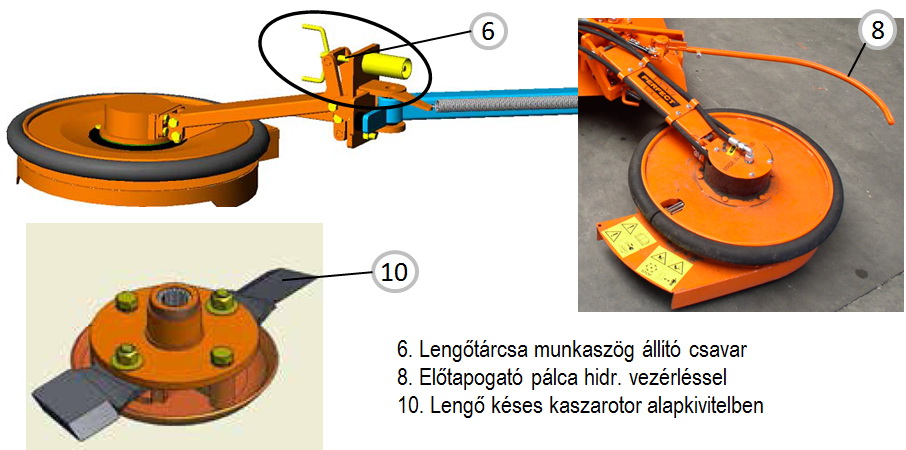 6

8

PERFECT

10

6. Lengőtárcsa munkaszög állító csavar
8. Előtapogató pálca hidr. vezérléssel
10. Lengő késes kaszarotor alapkivitelben