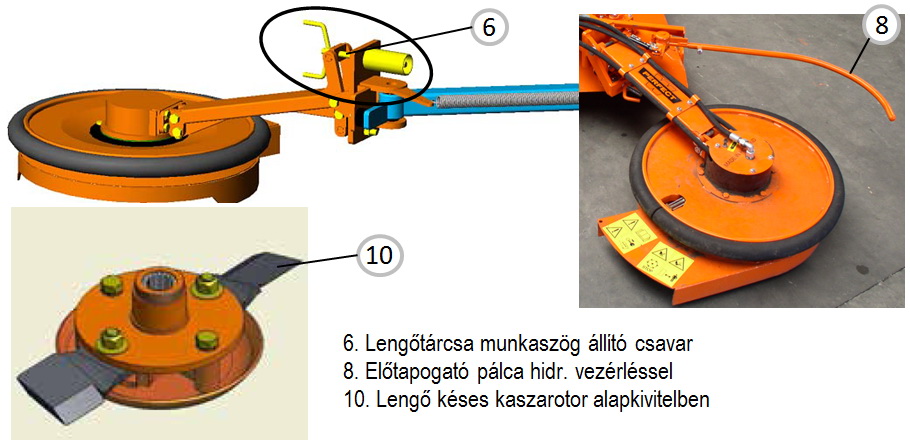 6

8

PERFECT

10

6. Lengőtárcsa munkaszög állító csavar
8. Előtapogató pálca hidr. vezérléssel
10. Lengő késes kaszarotor alapkivitelben