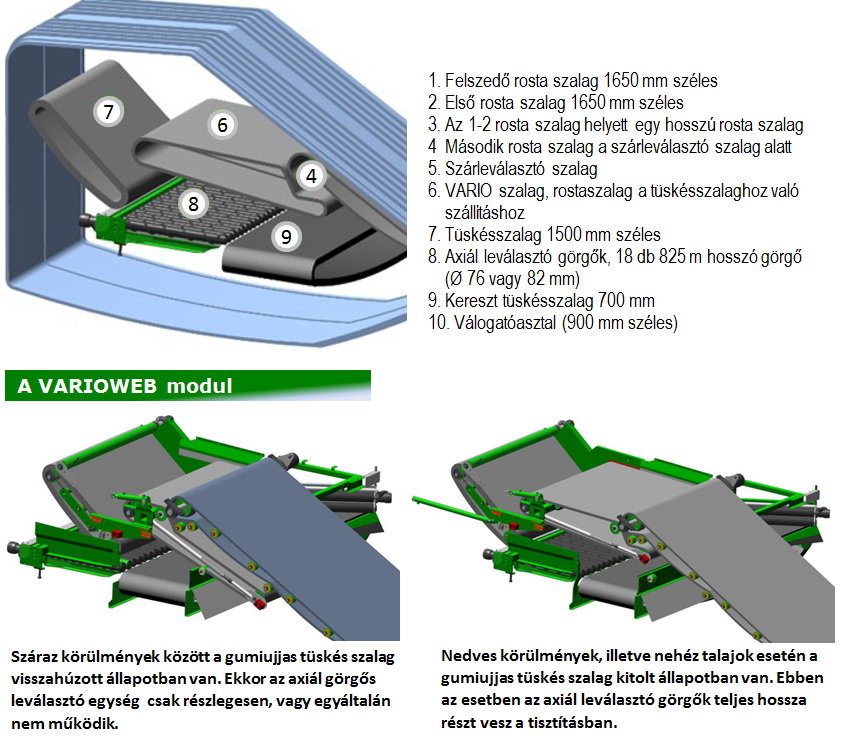 7

6

4

8

9

1. Felszedő rosta szalag 1650 mm széles
2. Első rosta szalag 1650 mm széles
3. Az 1-2 rosta szalag helyett egy hosszú rosta szalag
4 Második rosta szalag a szárleválasztó szalag alatt
5. Szárleválasztó szalag
6. VARIO szalag, rostaszalag a tüskésszalaghoz való szállításhoz
7. Tüskésszalag 1500 mm széles
8. Axiál leválasztó görgők, 18 db 825 m hosszó görgő (Ø 76 vagy 82 mm)
9. Kereszt tüskésszalag 700 mm
10. Válogatóasztal (900 mm széles)

A VARIOWEB modul

Száraz körülmények között a gumiujjas tüskés szalag visszahúzott állapotban van. Ekkor az axiál görgős leválasztó egység csak részlegesen, vagy egyáltalán nem működik.

Nedves körülmények, illetve nehéz talajok esetén a gumiujjas tüskés szalag kitolt állapotban van. Ebben az esetben az axiál leválasztó görgők teljes hossza részt vesz a tisztításban.