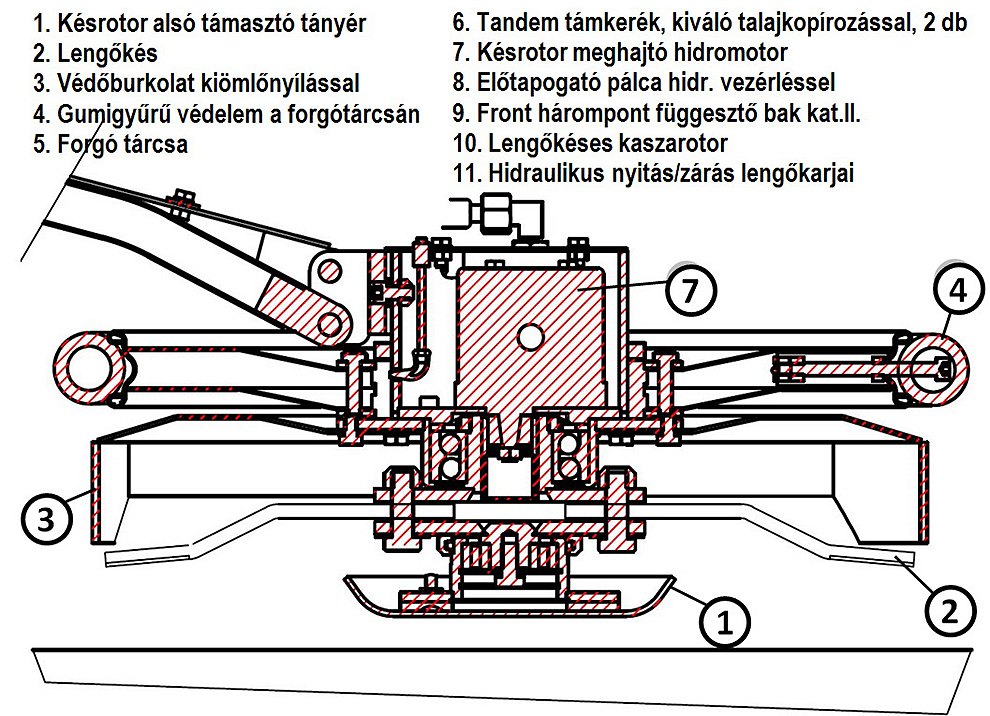 1. Késrotor alsó támasztó tányér
2. Lengőkés
3. Védőburkolat kiömlőnyílással
4. Gumigyűrű védelem a forgótárcsán
5. Forgó tárcsa

6. Tandem támkerék, kiváló talajkopírozással, 2 db
7. Késrotor meghajtó hidromotor
8. Előtapogató pálca hidr. vezérléssel
9. Front hárompont függesztő bak kat.II.
10. Lengőkéses kaszarotor
11. Hidraulikus nyitás/zárás lengőkarjai

7
4
3
2
1