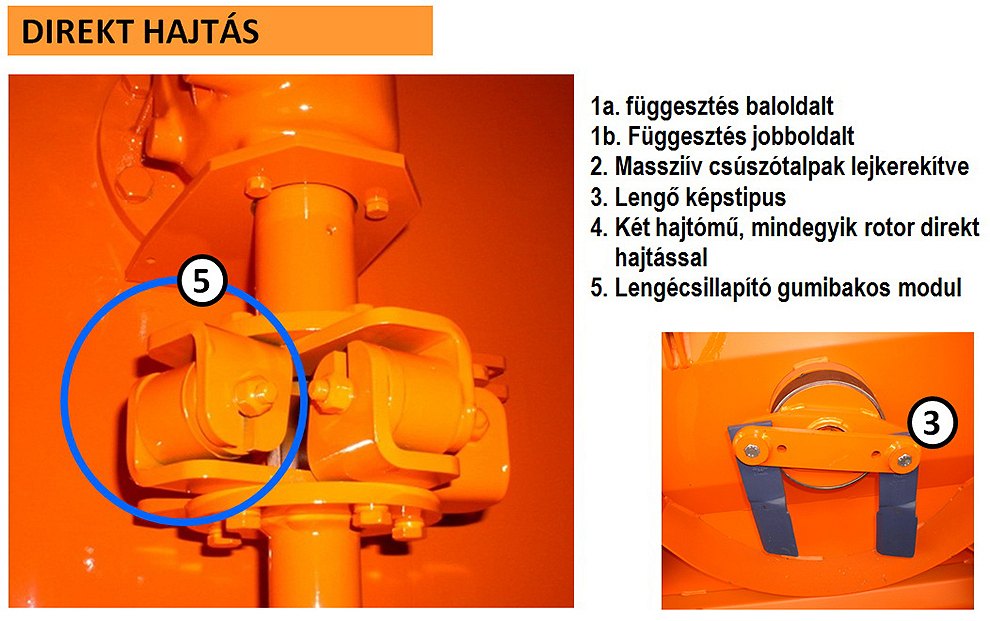 DIREKT HAJTÁS

5

1a. függesztés baloldalt
1b. Függesztés jobboldalt
2. Masszív csúszótalpak lejkerekítve
3. Lengő képstipus
4. Két hajtómű, mindegyik rotor direkt hajtással
5. Lengécsillapító gumibakos modul

3