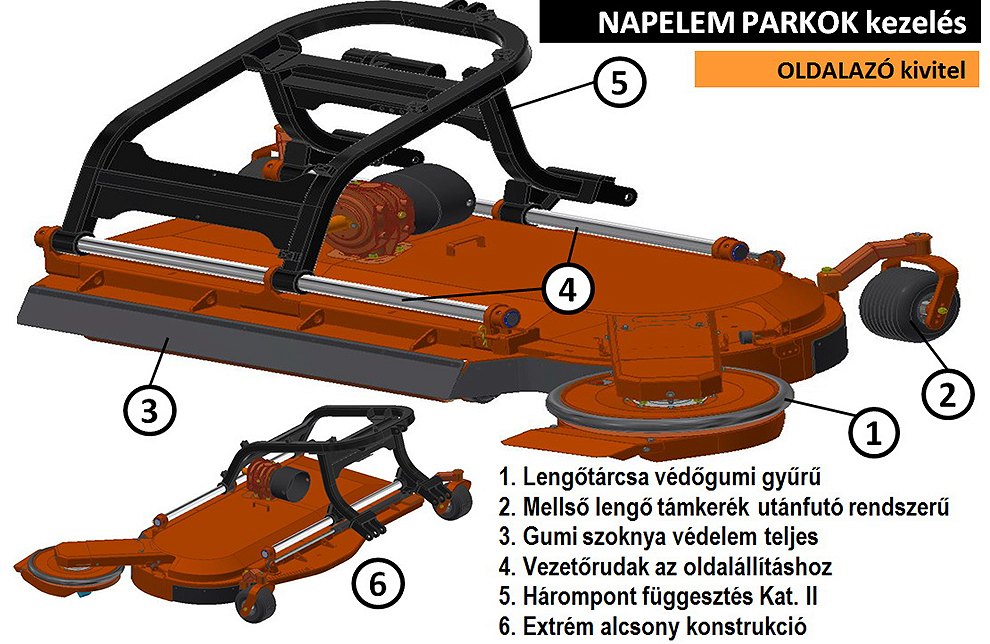 NAPELEM PARKOK kezelés

OLDALAZÓ kivitel

5

4

3

2

1

6

1. Lengőtárcsa védőgumi gyűrű
2. Mellső lengő támkerék utánfutó rendszerű
3. Gumi szoknya védelem teljes
4. Vezetőrudak az oldalállításhoz
5. Hárompont függesztés Kat. II
6. Extrém alcsony konstrukció