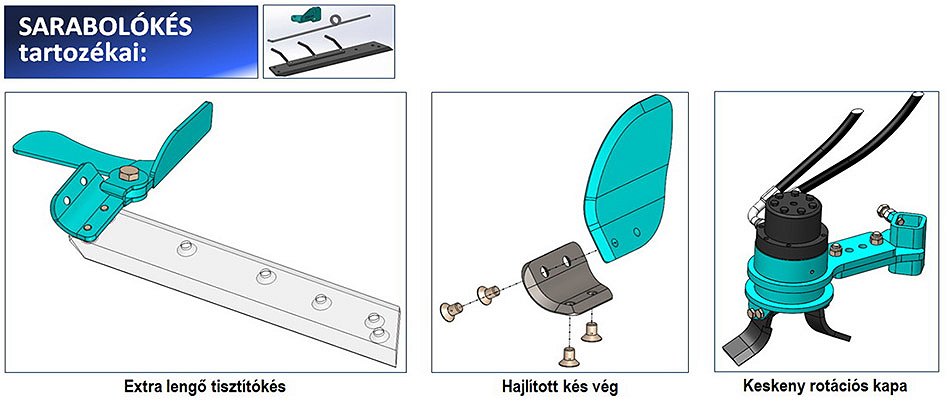 SARABOLÓKÉS tartozékai:

Extra lengő tisztítókés

Hajlított kés vég

Keskeny rotációs kapa