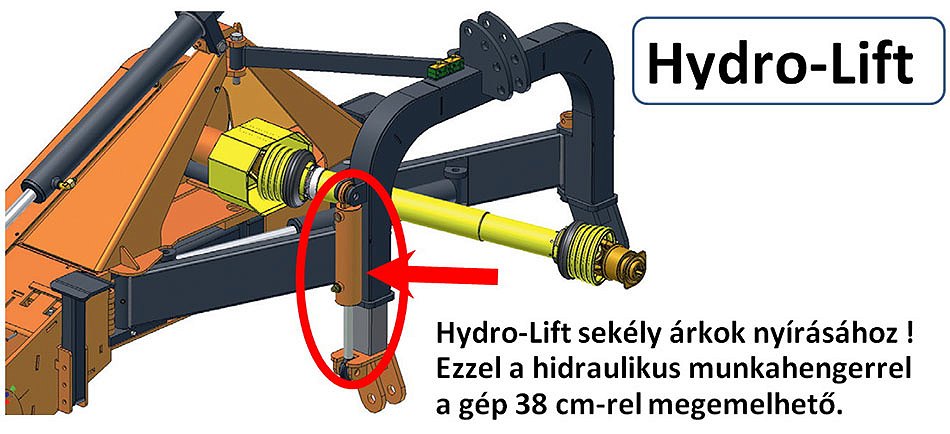 Hydro-Lift

Hydro-Lift sekély árkok nyírásához ! Ezzel a hidraulikus munkahengerrel a gép 38 cm-rel megemelhető.