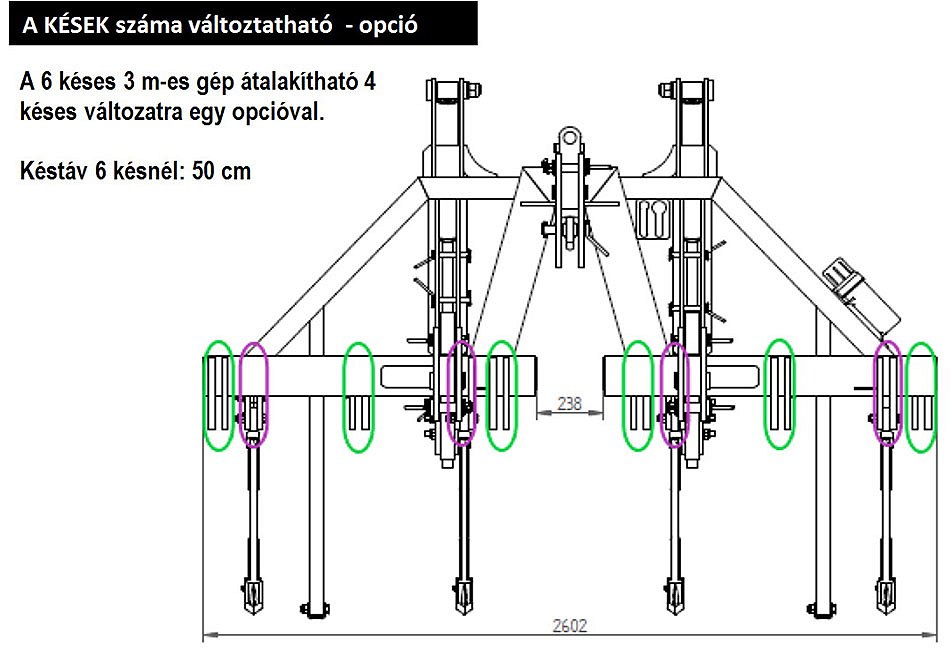 A KÉSEK száma változtatható - opció

A 6 késes 3 m-es gép átalakítható 4 késes változatra egy opcióval.

Késtáv 6 késnél: 50 cm

238

2602